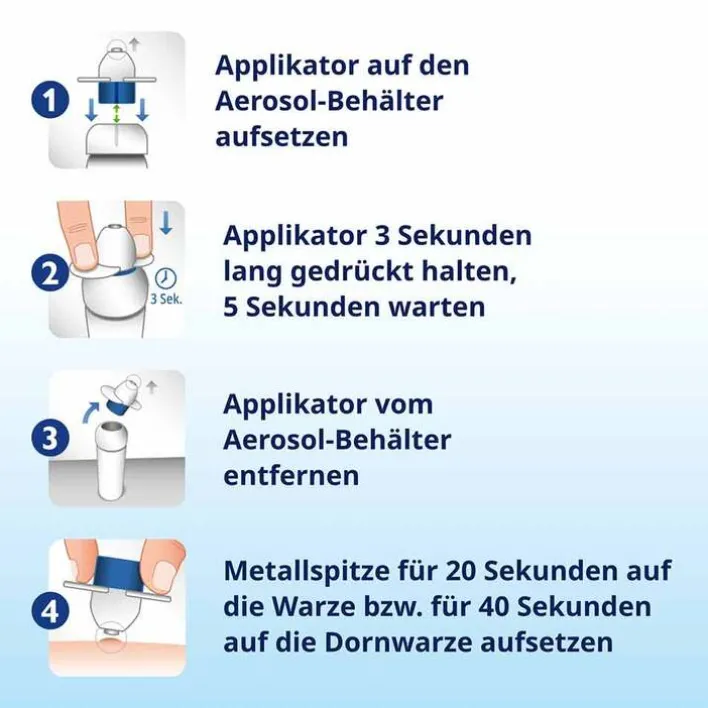 1 Applikator auf den Aerosol-Behälter aufsetzen

2 3 Sek. Applikator 3 Sekunden lang gedrückt halten, 5 Sekunden warten

3 Applikator vom Aerosol-Behälter entfernen

4 Metallspitze für 20 Sekunden auf die Warze bzw. für 40 Sekunden auf die Dornwarze aufsetzen