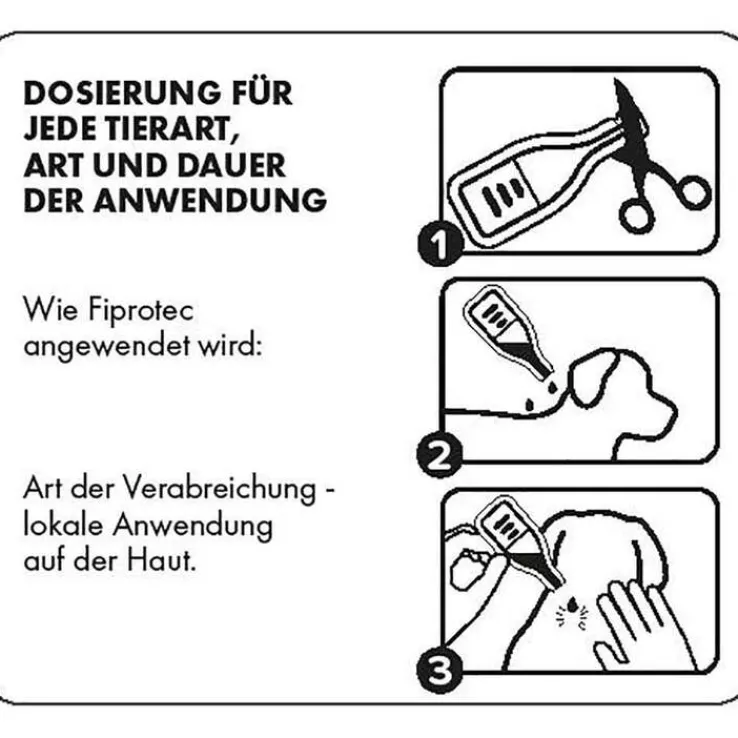 DOSIERUNG FÜR JEDE TIERART, ART UND DAUER DER ANWENDUNG

Wie Fiprotec angewendet wird:

Art der Verabreichung - lokale Anwendung auf der Haut.

1

2

3