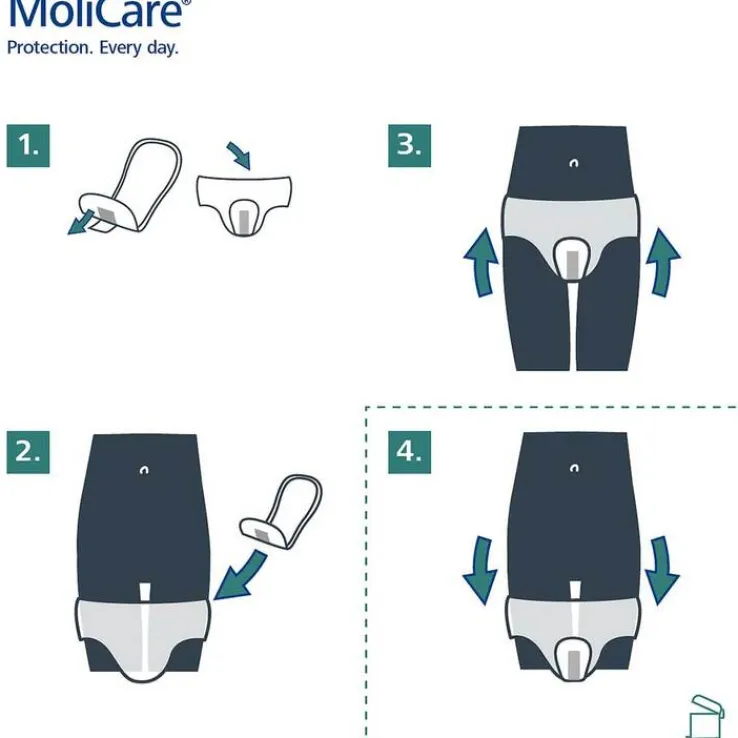 MoliCare®
Protection. Every day.

1.

3.

2.

4.