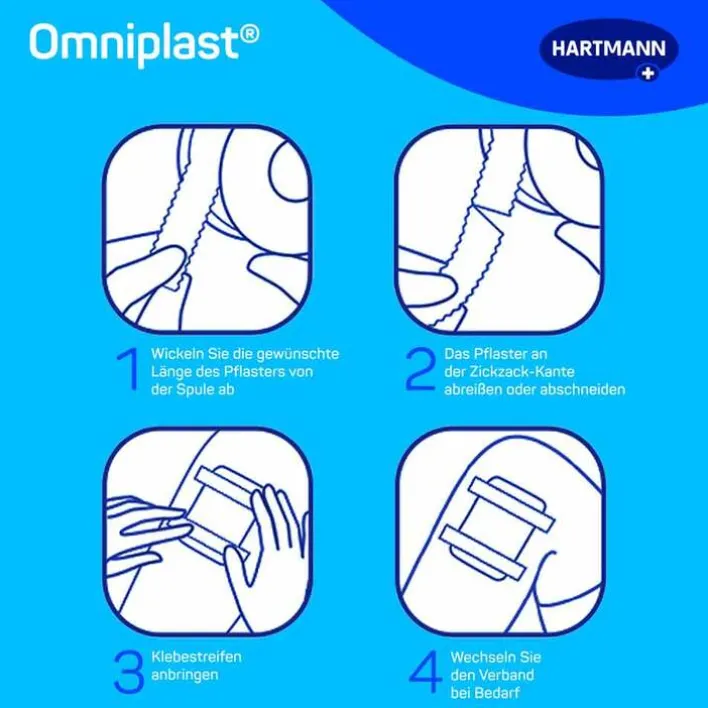 Omniplast®

HARTMANN

1 Wickeln Sie die gewünschte Länge des Pflasters von der Spule ab

2 Das Pflaster an der Zickzack-Kante abreißen oder abschneiden

3 Klebestreifen anbringen

4 Wechseln Sie den Verband bei Bedarf