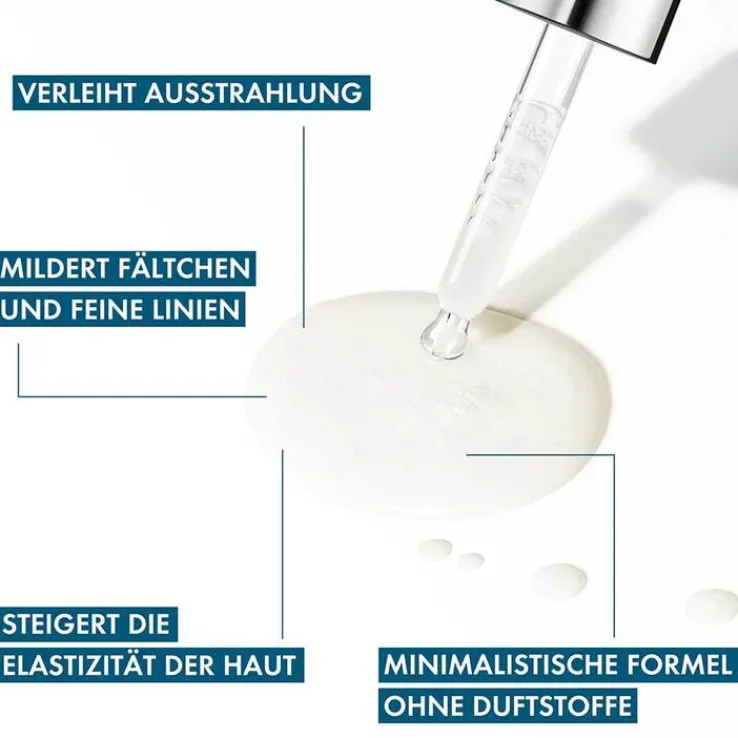 VERLEIHT AUSSTRAHLUNG

MILDERT FÄLTCHEN UND FEINE LINIEN

STEIGERT DIE ELASTIZITÄT DER HAUT

MINIMALISTISCHE FORMEL OHNE DUFTSTOFFE